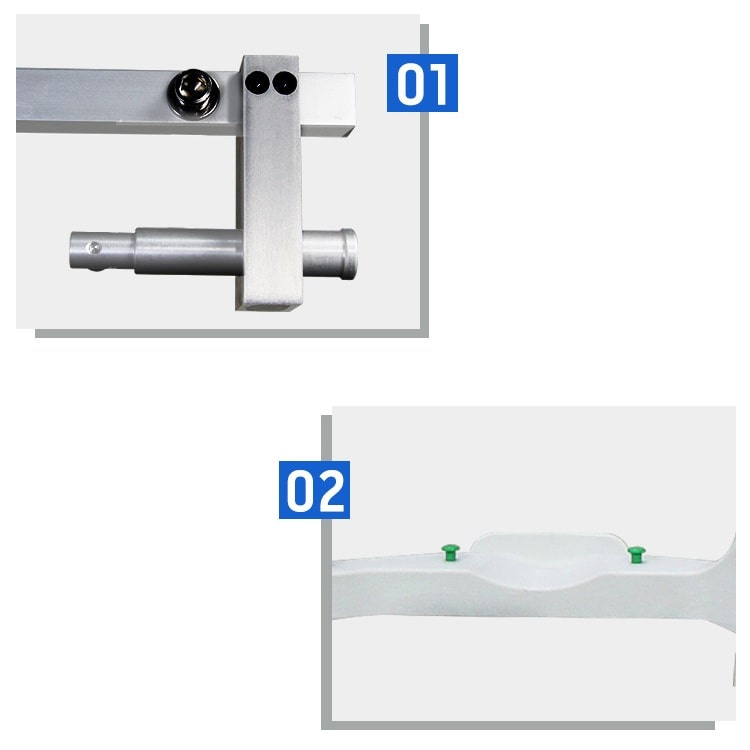 01

02